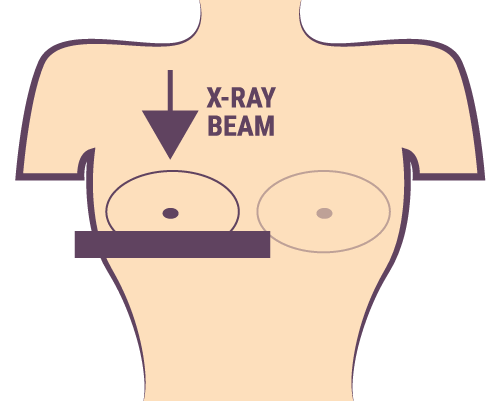 X-RAY
BEAM