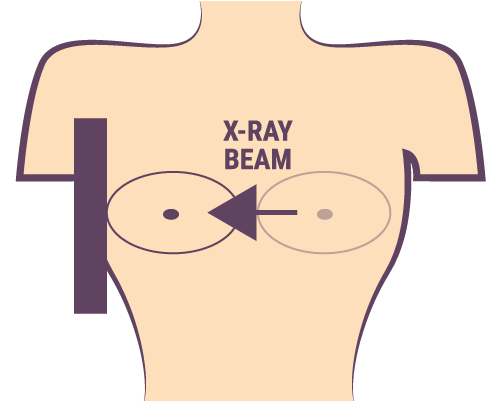 X-RAY
BEAM