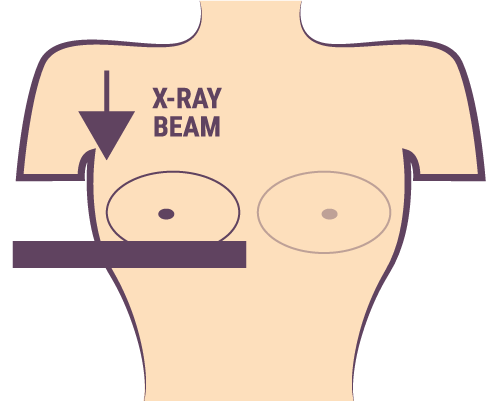 X-RAY
BEAM