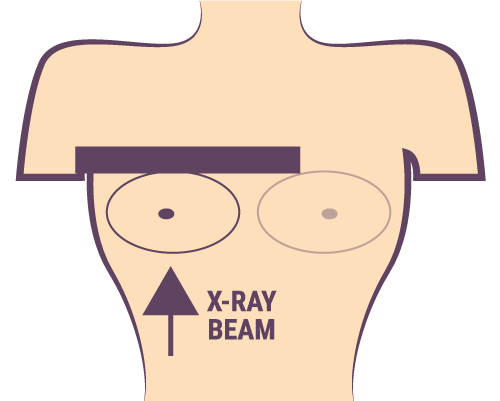 X-RAY
BEAM