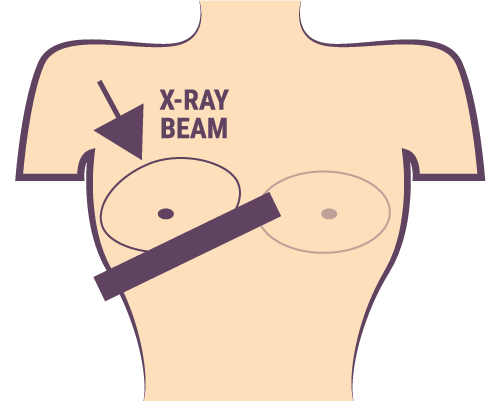 X-RAY
BEAM